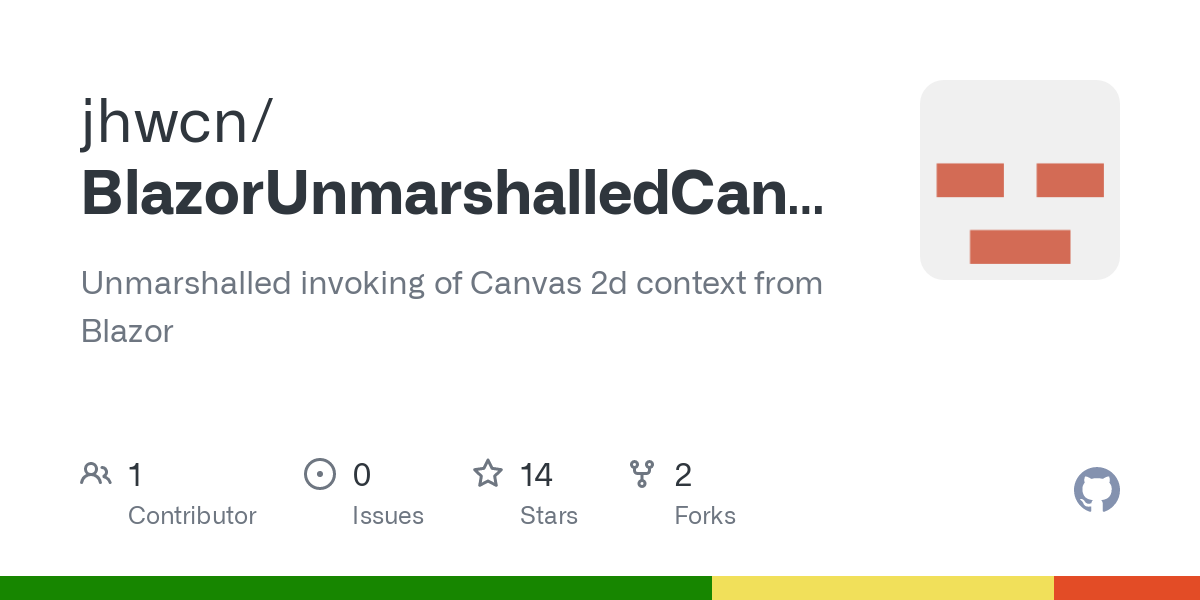 jhwcn/
BlazorUnmarshalledCan...

Unmarshalled invoking of Canvas 2d context from Blazor

1
Contributor

0
Issues

14
Stars

2
Forks